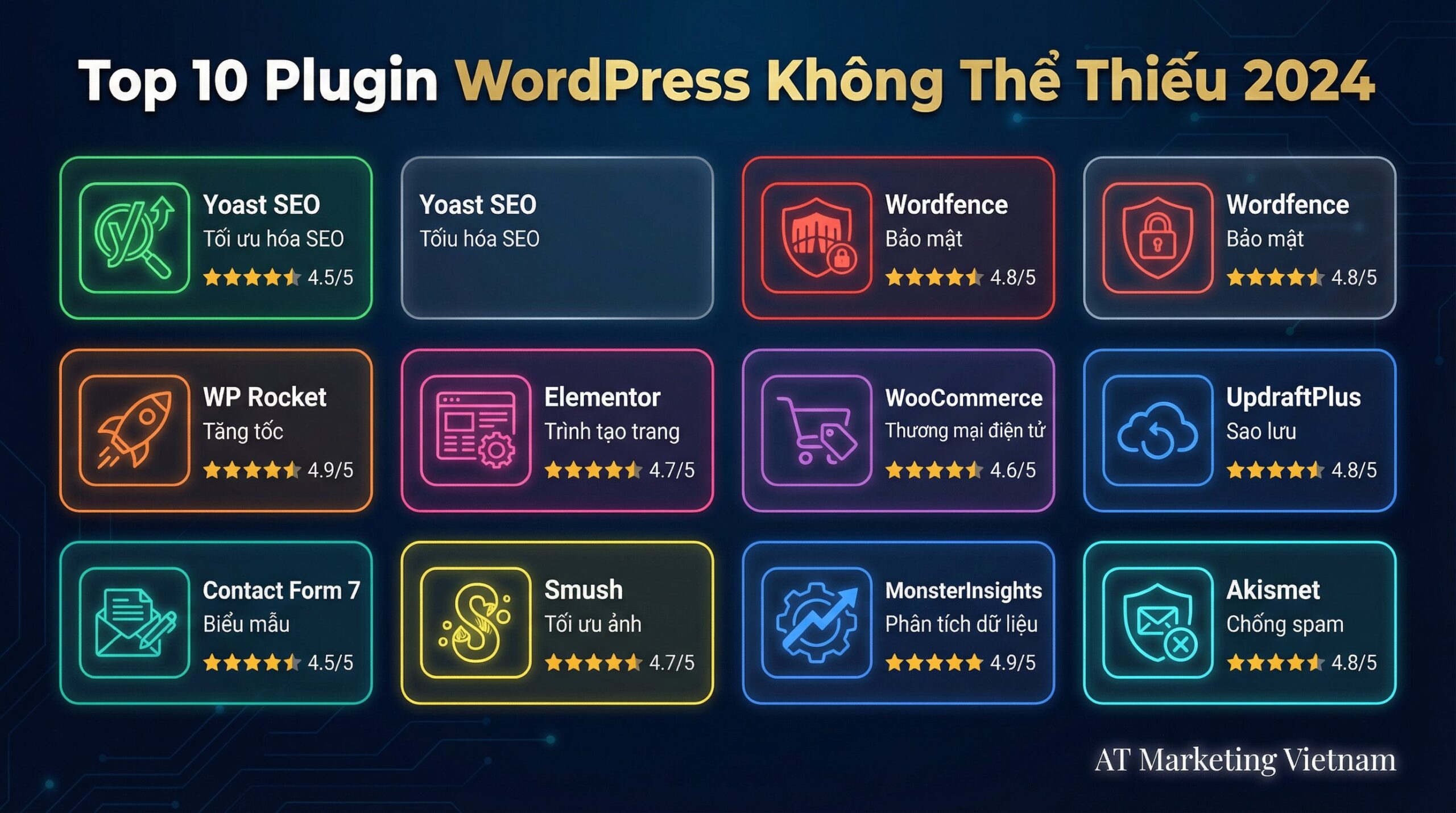 Top 10 Plugin WordPress Không Thể Thiếu 2024

Yoast SEO
Tối ưu hóa SEO
4.5/5

Yoast SEO
Tốiu hóa SEO

Wordfence
Bảo mật
4.8/5

Wordfence
Bảo mật
4.8/5

WP Rocket
Tăng tốc
4.9/5

Elementor
Trình tạo trang
4.7/5

WooCommerce
Thương mại điện tử
4.6/5

UpdraftPlus
Sao lưu
4.8/5

Contact Form 7
Biểu mẫu
4.5/5

Smush
Tối ưu ảnh
4.7/5

MonsterInsights
Phân tích dữ liệu
4.9/5

Akismet
Chống spam
4.8/5

AT Marketing Vietnam