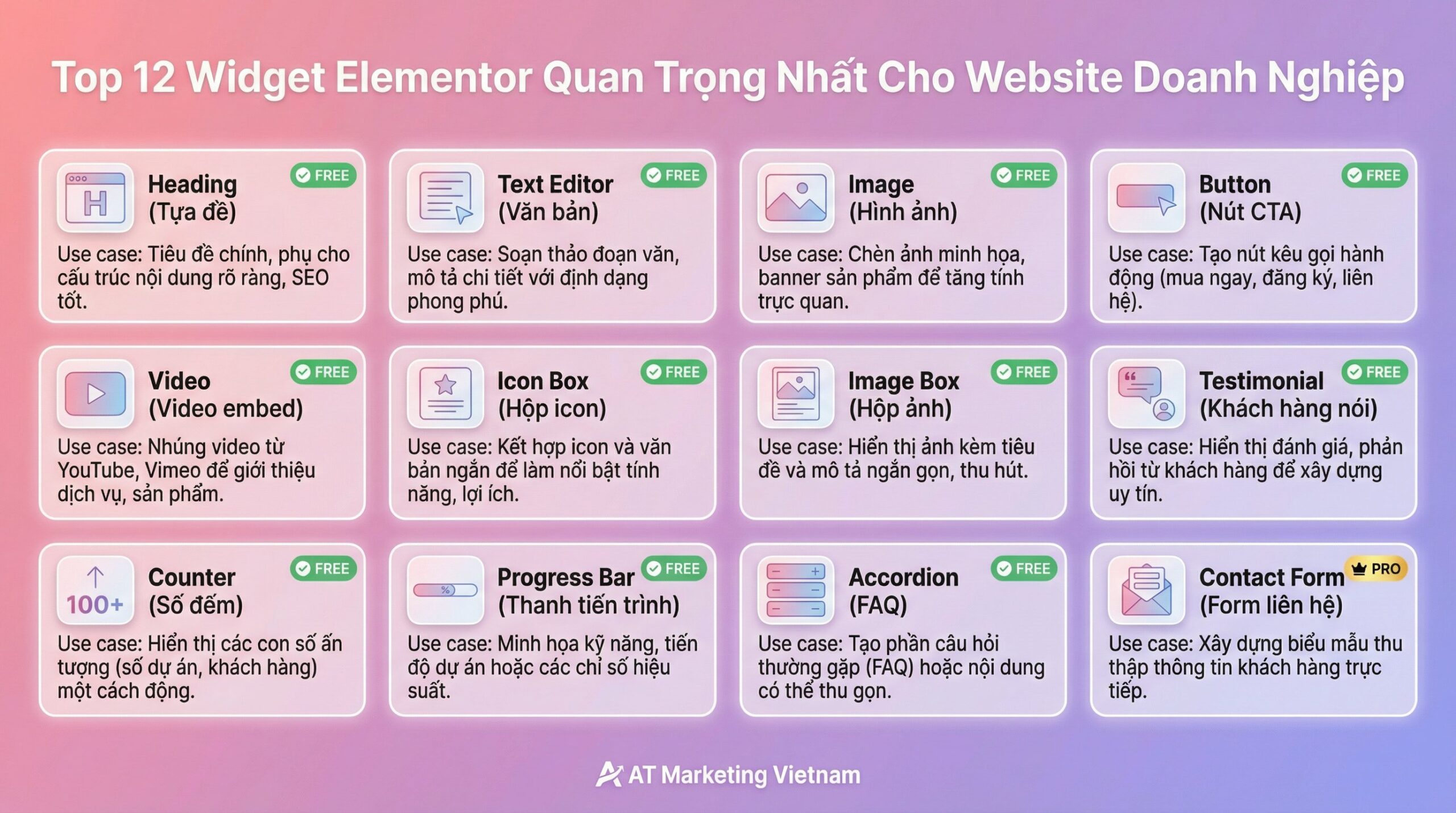 Top 12 Widget Elementor Quan Trọng Nhất Cho Website Doanh Nghiệp

H
Heading (Tựa đề)
FREE
Use case: Tiêu đề chính, phụ cho cấu trúc nội dung rõ ràng, SEO tốt.

Text Editor (Văn bản)
FREE
Use case: Soạn thảo đoạn văn, mô tả chi tiết với định dạng phong phú.

Image (Hình ảnh)
FREE
Use case: Chèn ảnh minh họa, banner sản phẩm để tăng tính trực quan.

Button (Nút CTA)
FREE
Use case: Tạo nút kêu gọi hành động (mua ngay, đăng ký, liên hệ).

Video (Video embed)
FREE
Use case: Nhúng video từ YouTube, Vimeo để giới thiệu dịch vụ, sản phẩm.

Icon Box (Hộp icon)
FREE
Use case: Kết hợp icon và văn bản ngắn để làm nổi bật tính năng, lợi ích.

Image Box (Hộp ảnh)
FREE
Use case: Hiển thị ảnh kèm tiêu đề và mô tả ngắn gọn, thu hút.

Testimonial (Khách hàng nói)
FREE
Use case: Hiển thị đánh giá, phản hồi từ khách hàng để xây dựng uy tín.

100+
Counter (Số đếm)
FREE
Use case: Hiển thị các con số ấn tượng (số dự án, khách hàng) một cách động.

%
Progress Bar (Thanh tiến trình)
FREE
Use case: Minh họa kỹ năng, tiến độ dự án hoặc các chỉ số hiệu suất.

Accordion (FAQ)
FREE
Use case: Tạo phần câu hỏi thường gặp (FAQ) hoặc nội dung có thể thu gọn.

Contact Form (Form liên hệ)
PRO
Use case: Xây dựng biểu mẫu thu thập thông tin khách hàng trực tiếp.

AT Marketing Vietnam